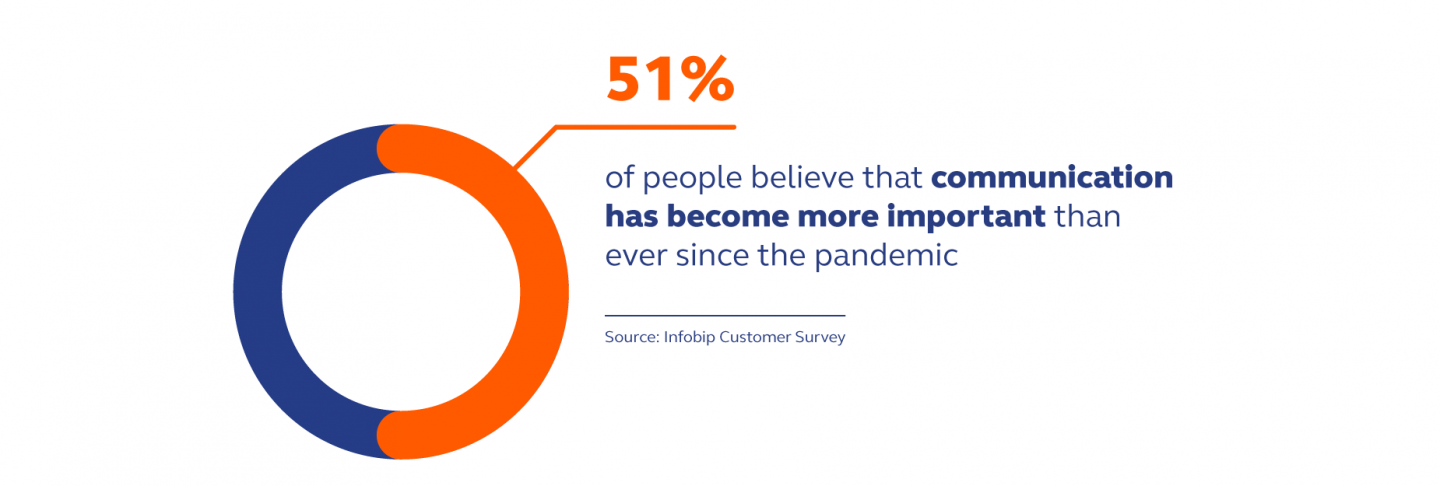 51%

of people believe that communication has become more important than ever since the pandemic

Source: Infobip Customer Survey