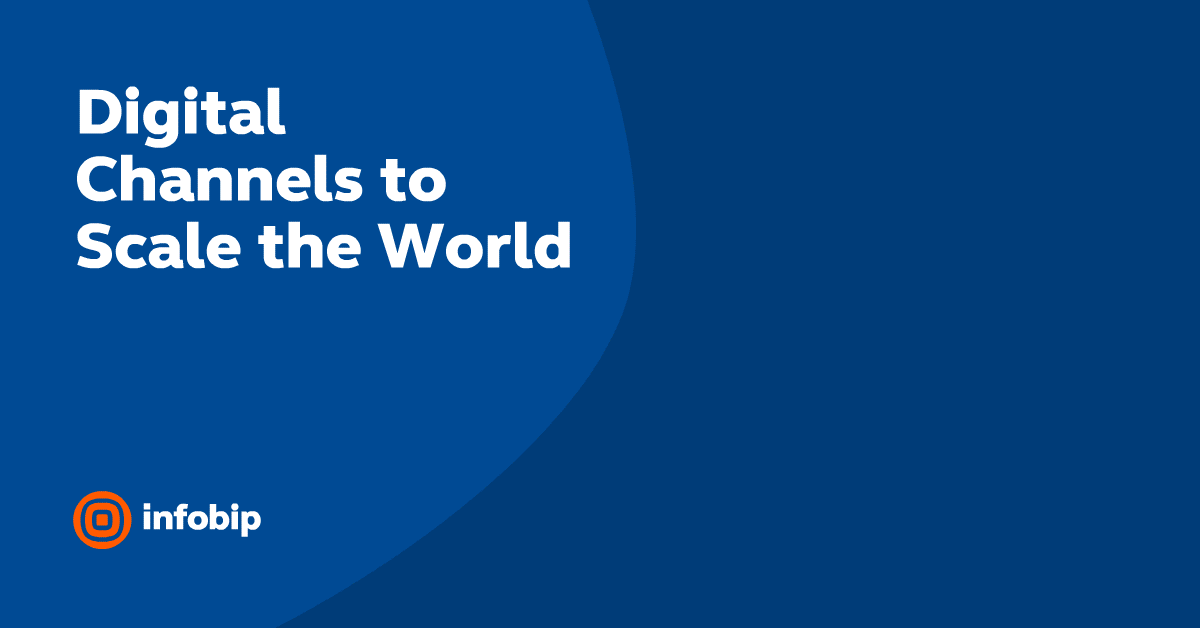 Digital Channels to Scale the World

infobip